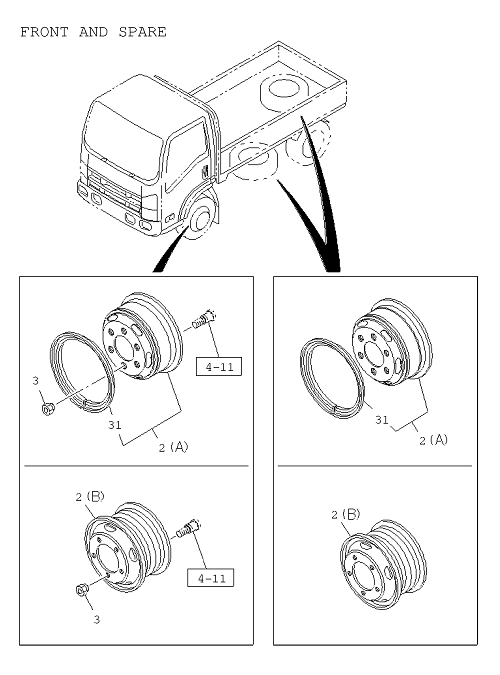 FRONT AND SPARE

3

4-11

31

2 (A)

2 (B)

4-11

3

31

2 (A)

2 (B)